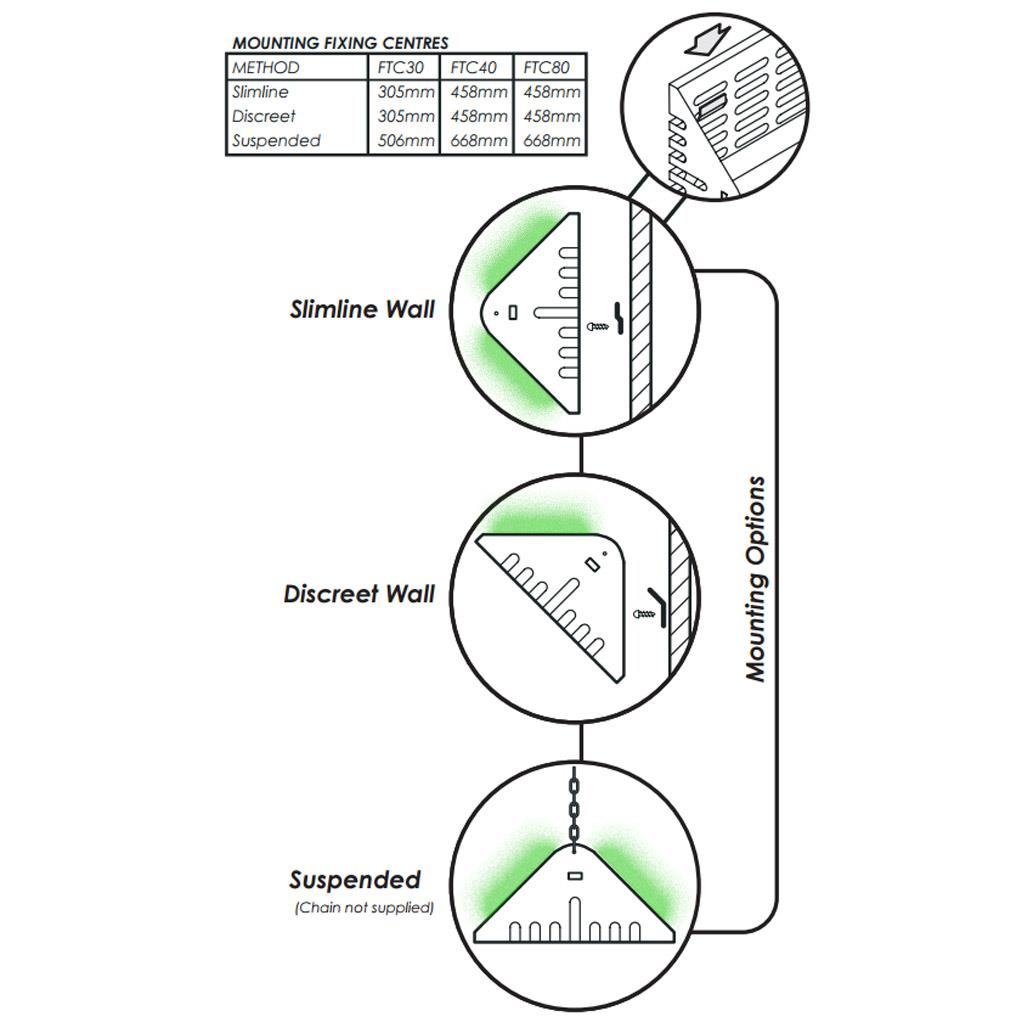 MOUNTING FIXING CENTRES

| METHOD | FTC30 | FTC40 | FTC80 |
|---|---|---|---|
| Slimline | 305mm | 458mm | 458mm |
| Discreet | 305mm | 458mm | 458mm |
| Suspended | 506mm | 668mm | 668mm |

Slimline Wall

Discreet Wall

Suspended
(Chain not supplied)

Mounting Options